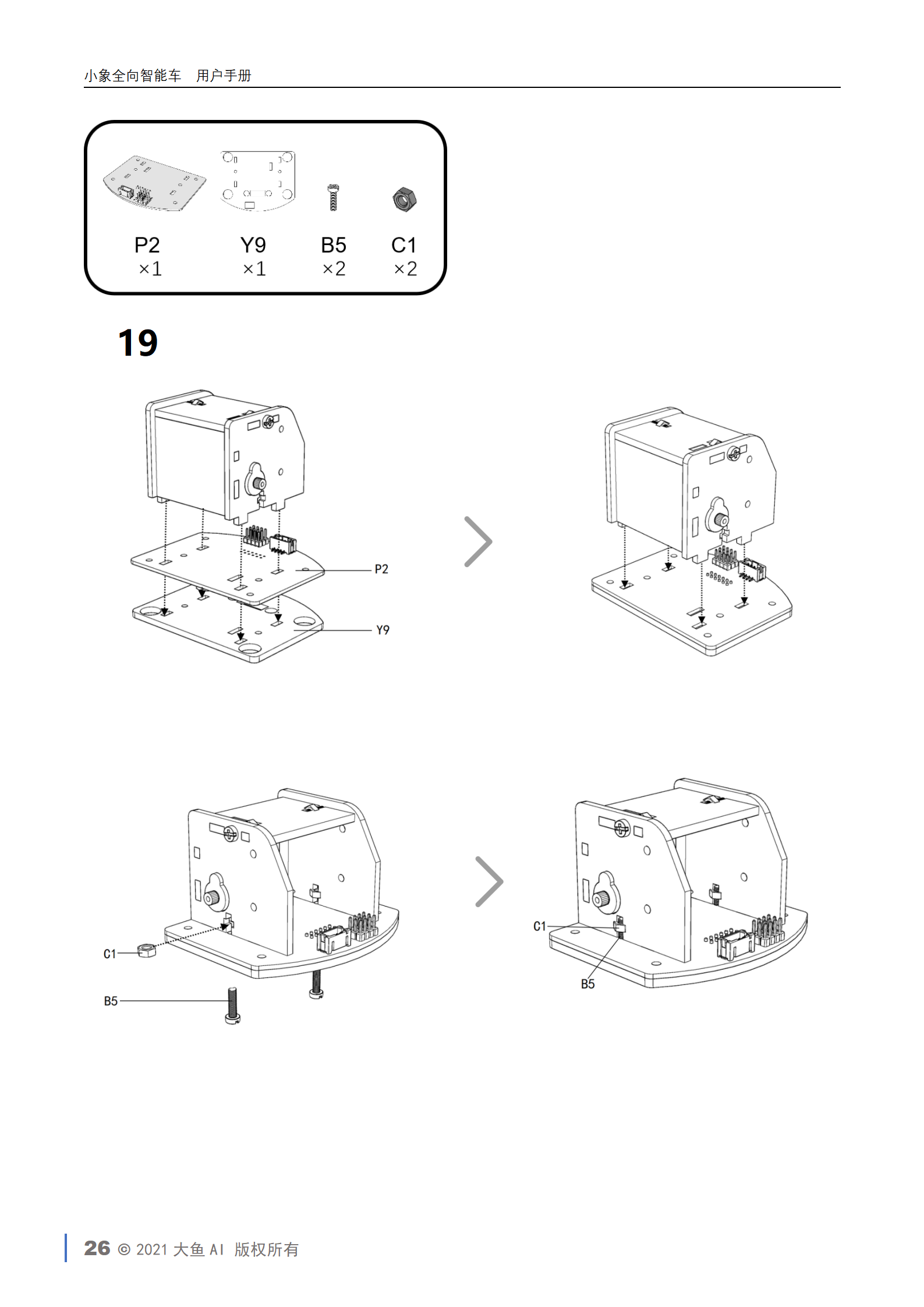 小象全向智能车　用户手册

P2
×1

Y9
×1

B5
×2

C1
×2

19

P2

Y9

C1

B5

C1

B5

26 © 2021 大鱼 AI 版权所有