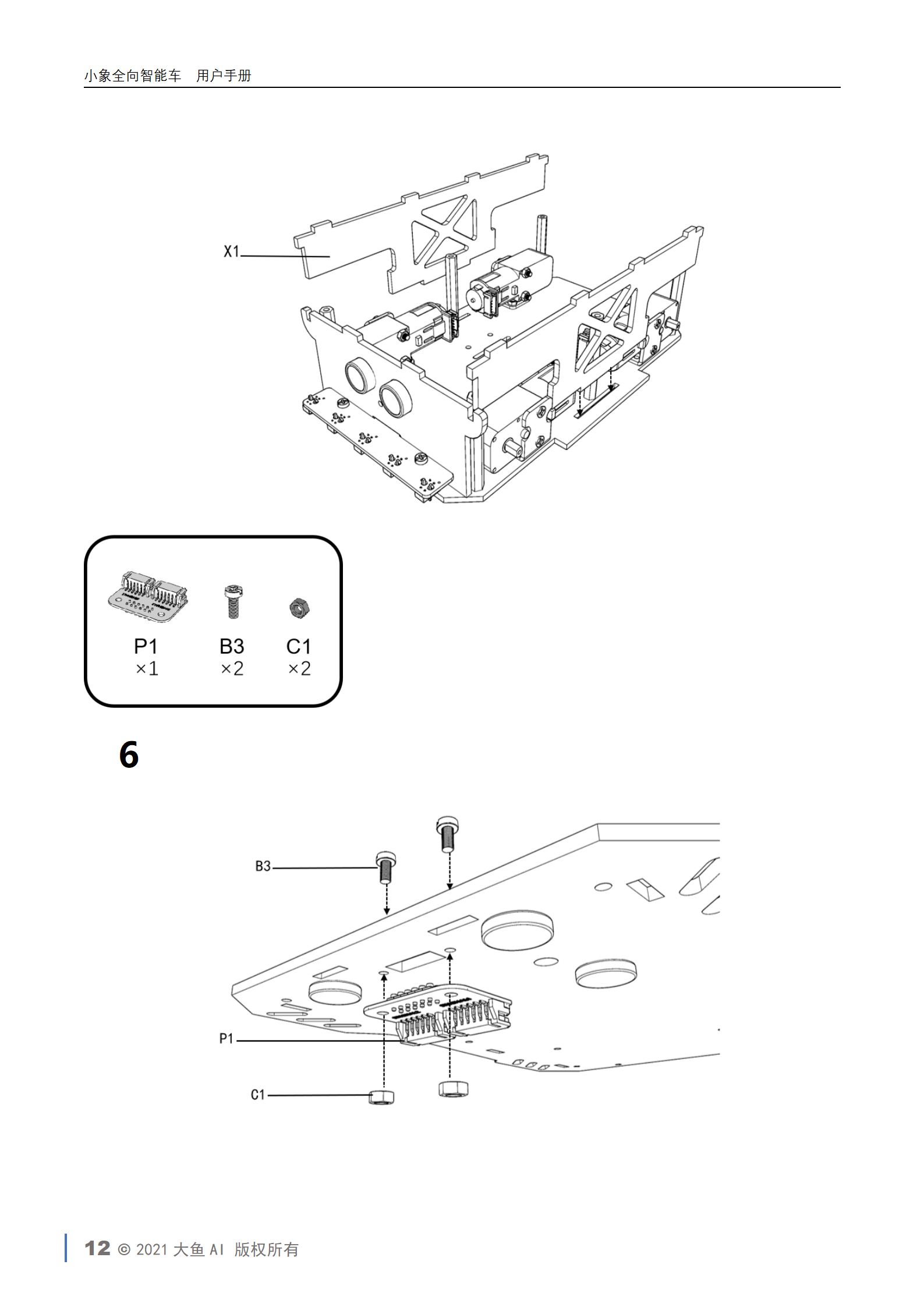 小象全向智能车　用户手册

X1

P1
×1

B3
×2

C1
×2

6

B3

P1

C1

12 © 2021 大鱼 AI 版权所有